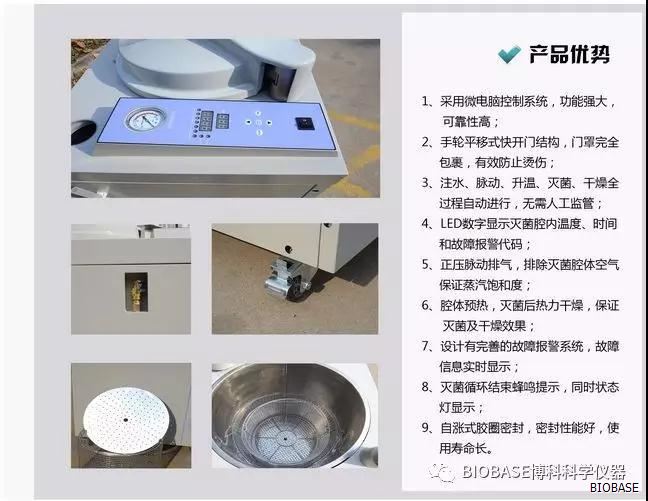 产品优势

1、采用微电脑控制系统，功能强大，可靠性高；

2、手轮平移式快开门结构，门罩完全包裹，有效防止烫伤；

3、注水、脉动、升温、灭菌、干燥全过程自动进行，无需人工监管；

4、LED数字显示灭菌腔内温度、时间和故障报警代码；

5、正压脉动排气，排除灭菌腔体空气保证蒸汽饱和度；

6、腔体预热，灭菌后热力干燥，保证灭菌及干燥效果；

7、设计有完善的故障报警系统，故障信息实时显示；

8、灭菌循环结束蜂鸣提示，同时状态灯显示；

9、自涨式胶圈密封，密封性能好，使用寿命长。

BIOBASE博科科学仪器
BIOBASE